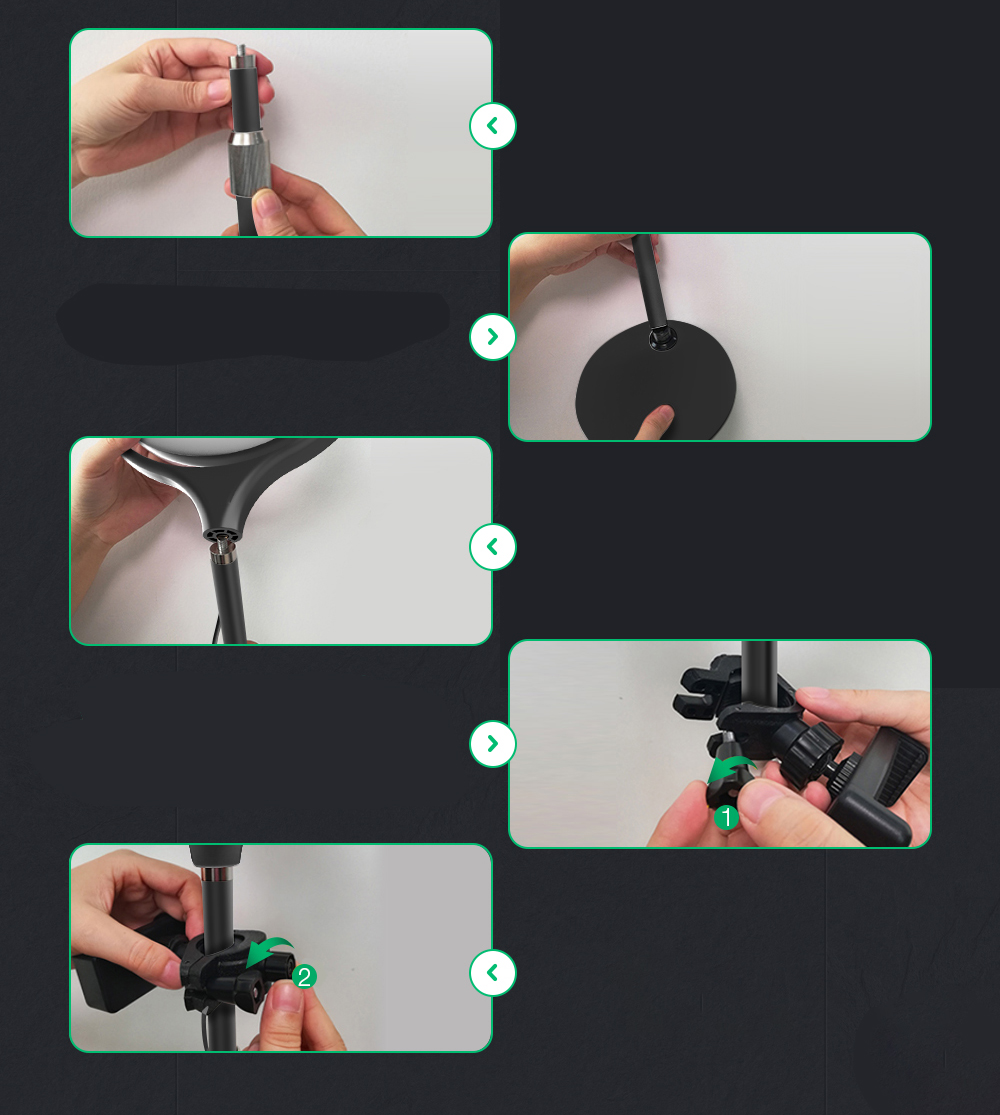 1

2